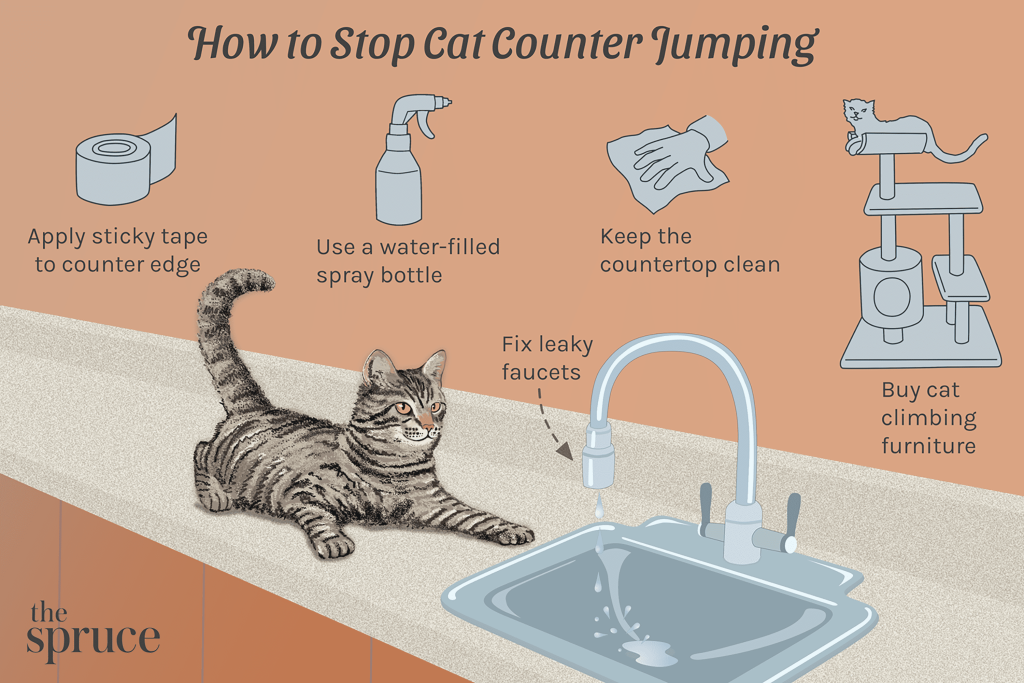 How to Stop Cat Counter Jumping

Apply sticky tape to counter edge

Use a water-filled spray bottle

Keep the countertop clean

Buy cat climbing furniture

Fix leaky faucets

the spruce