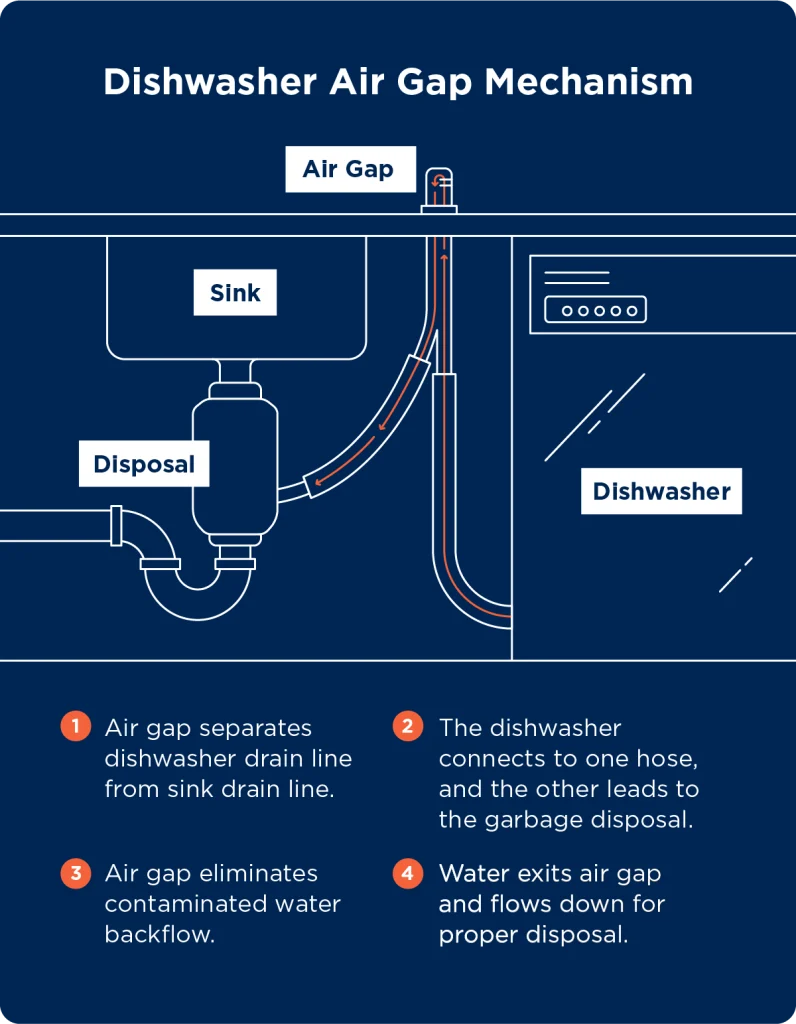 Dishwasher Air Gap Mechanism

Air Gap

Sink

Disposal

Dishwasher

1 Air gap separates dishwasher drain line from sink drain line.

2 The dishwasher connects to one hose, and the other leads to the garbage disposal.

3 Air gap eliminates contaminated water backflow.

4 Water exits air gap and flows down for proper disposal.